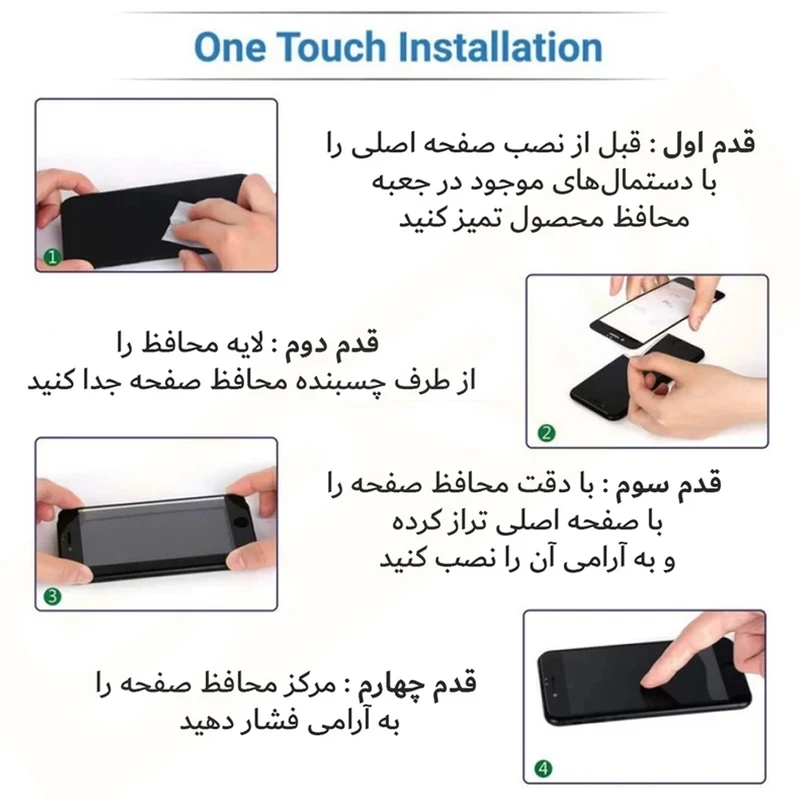 One Touch Installation

1

قدم اول : قبل از نصب صفحه اصلی را با دستمال‌های موجود در جعبه محافظ محصول تمیز کنید

قدم دوم : لایه محافظ را از طرف چسبنده محافظ صفحه جدا کنید

2

3

قدم سوم : با دقت محافظ صفحه را با صفحه اصلی تراز کرده و به آرامی آن را نصب کنید

قدم چهارم : مرکز محافظ صفحه را به آرامی فشار دهید

4