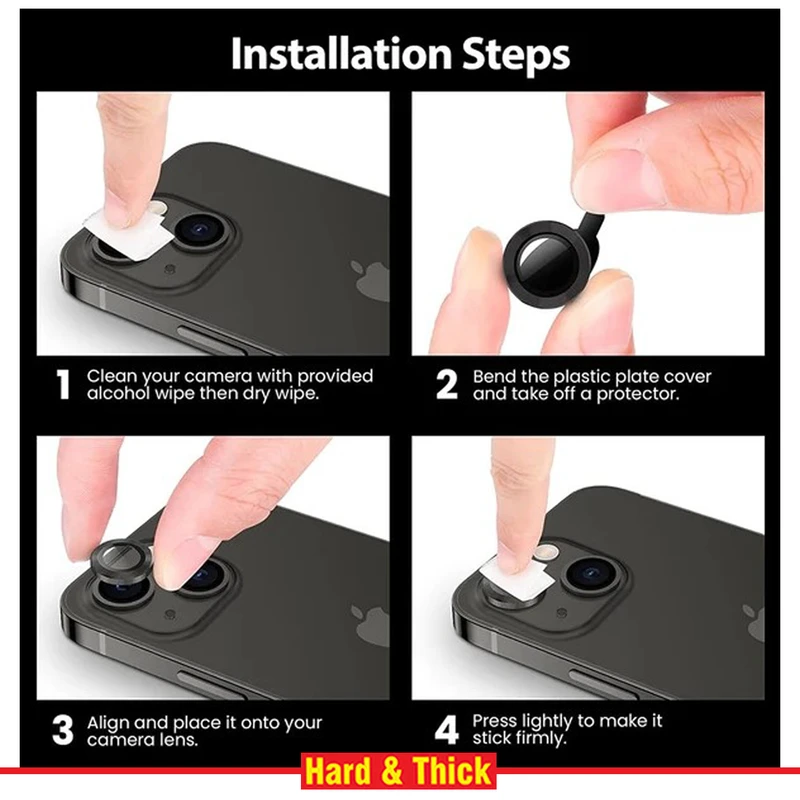 Installation Steps

1 Clean your camera with provided alcohol wipe then dry wipe.

2 Bend the plastic plate cover and take off a protector.

3 Align and place it onto your camera lens.

4 Press lightly to make it stick firmly.

Hard & Thick