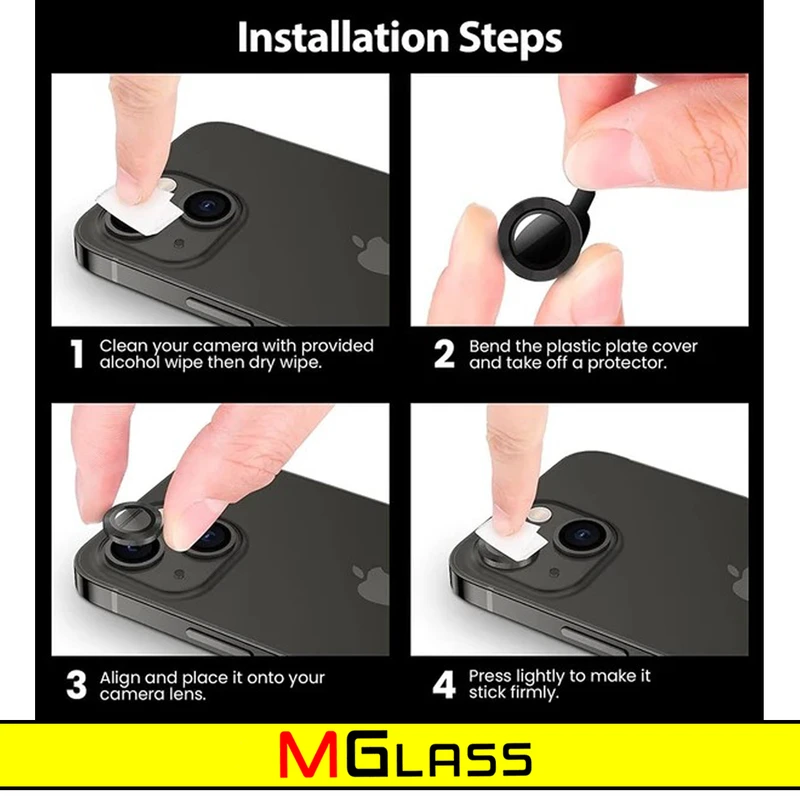 Installation Steps

1 Clean your camera with provided alcohol wipe then dry wipe.

2 Bend the plastic plate cover and take off a protector.

3 Align and place it onto your camera lens.

4 Press lightly to make it stick firmly.

MGLASS