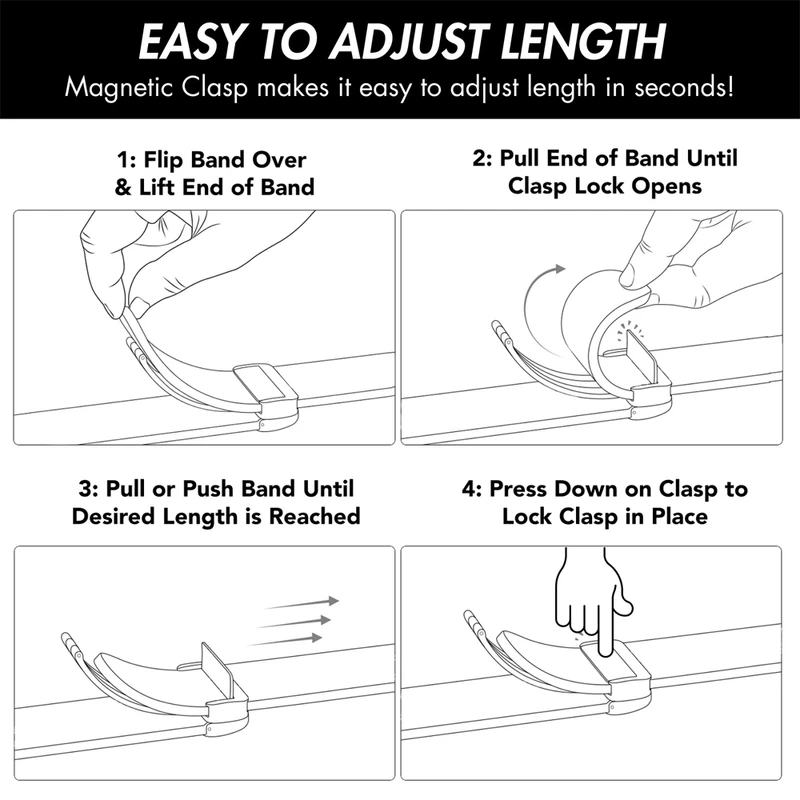 EASY TO ADJUST LENGTH

Magnetic Clasp makes it easy to adjust length in seconds!

1: Flip Band Over & Lift End of Band

2: Pull End of Band Until Clasp Lock Opens

3: Pull or Push Band Until Desired Length is Reached

4: Press Down on Clasp to Lock Clasp in Place