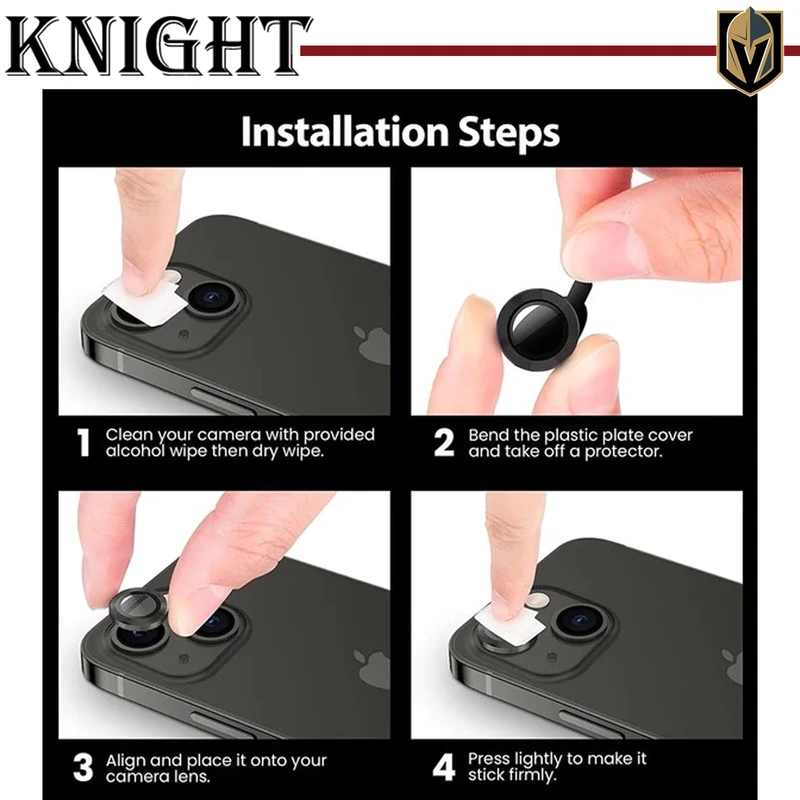 KNIGHT

Installation Steps

1 Clean your camera with provided alcohol wipe then dry wipe.

2 Bend the plastic plate cover and take off a protector.

3 Align and place it onto your camera lens.

4 Press lightly to make it stick firmly.