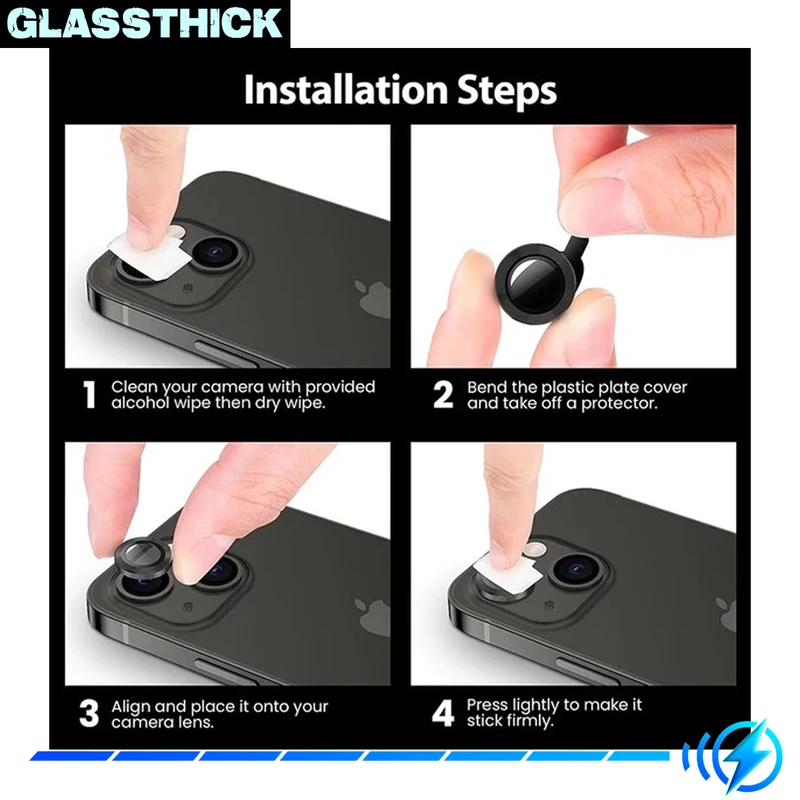 GLASSTHICK

Installation Steps

1 Clean your camera with provided alcohol wipe then dry wipe.

2 Bend the plastic plate cover and take off a protector.

3 Align and place it onto your camera lens.

4 Press lightly to make it stick firmly.