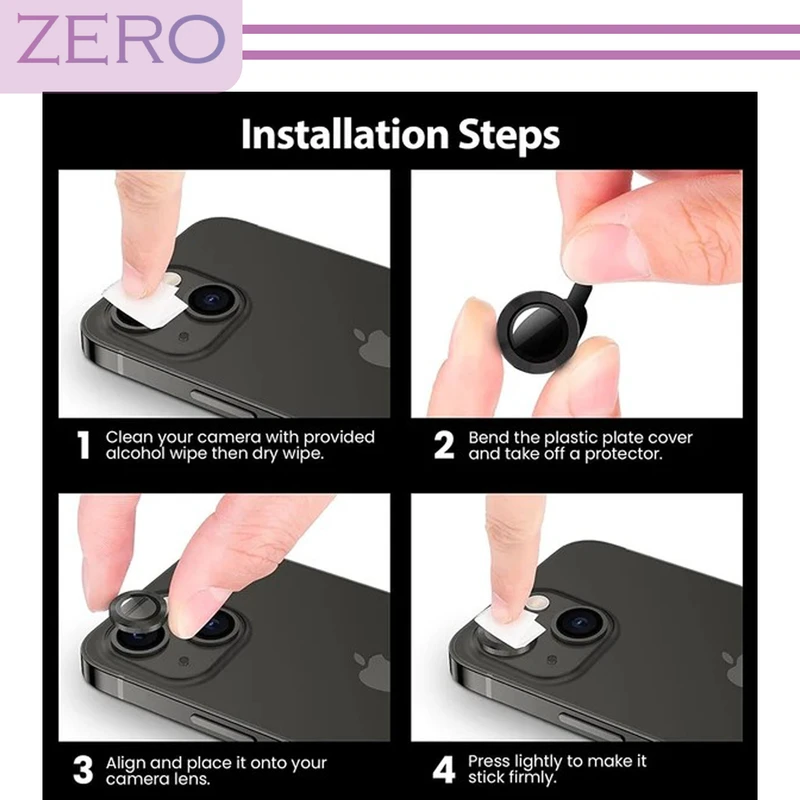 ZERO

Installation Steps

1 Clean your camera with provided alcohol wipe then dry wipe.

2 Bend the plastic plate cover and take off a protector.

3 Align and place it onto your camera lens.

4 Press lightly to make it stick firmly.