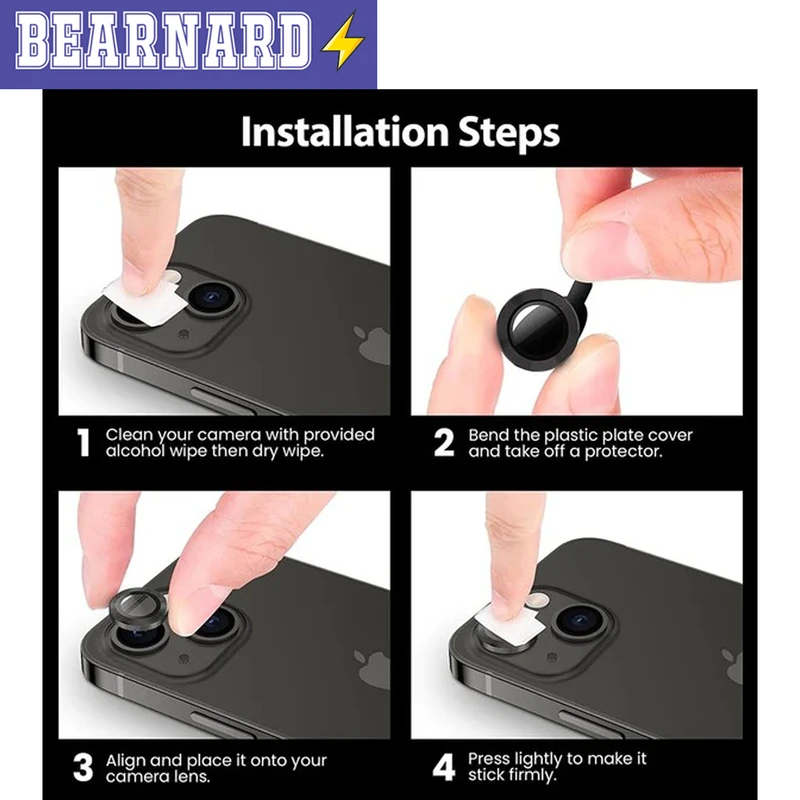 BEARNARD

Installation Steps

1 Clean your camera with provided alcohol wipe then dry wipe.

2 Bend the plastic plate cover and take off a protector.

3 Align and place it onto your camera lens.

4 Press lightly to make it stick firmly.