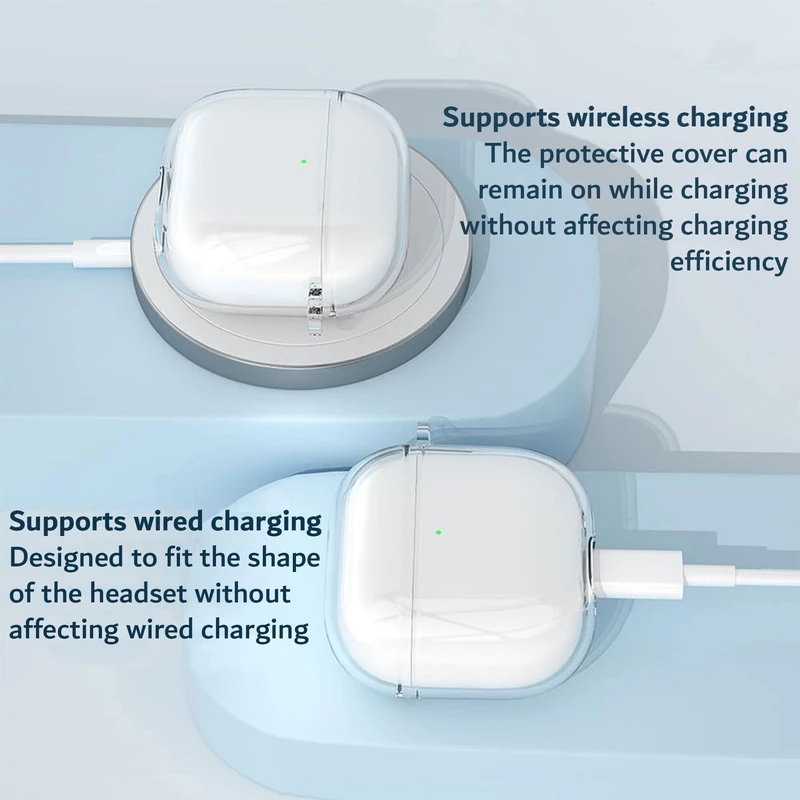 Supports wireless charging
The protective cover can remain on while charging without affecting charging efficiency

Supports wired charging
Designed to fit the shape of the headset without affecting wired charging