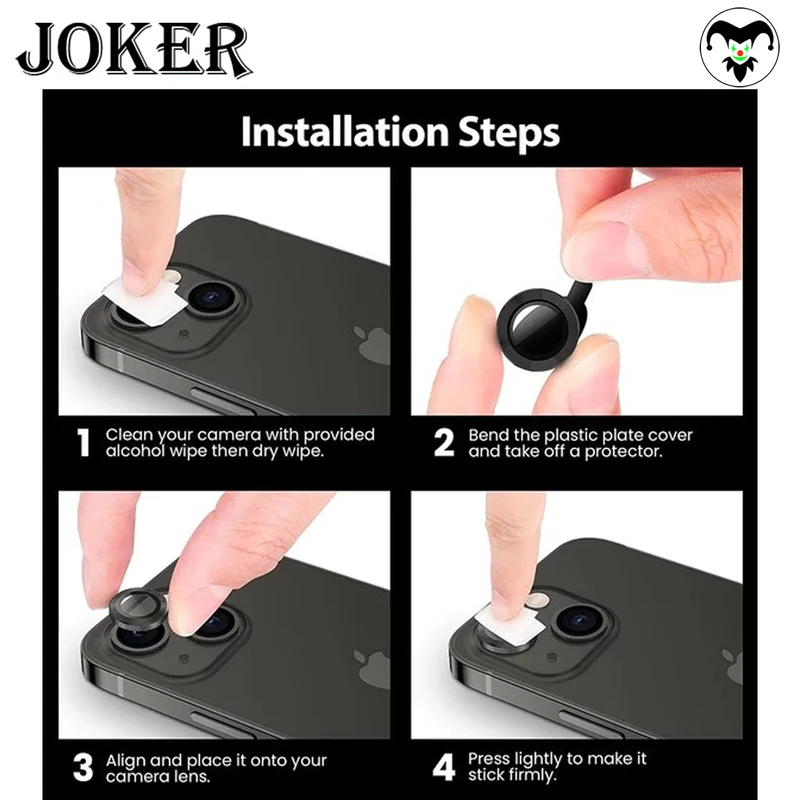 JOKER

Installation Steps

1 Clean your camera with provided alcohol wipe then dry wipe.

2 Bend the plastic plate cover and take off a protector.

3 Align and place it onto your camera lens.

4 Press lightly to make it stick firmly.