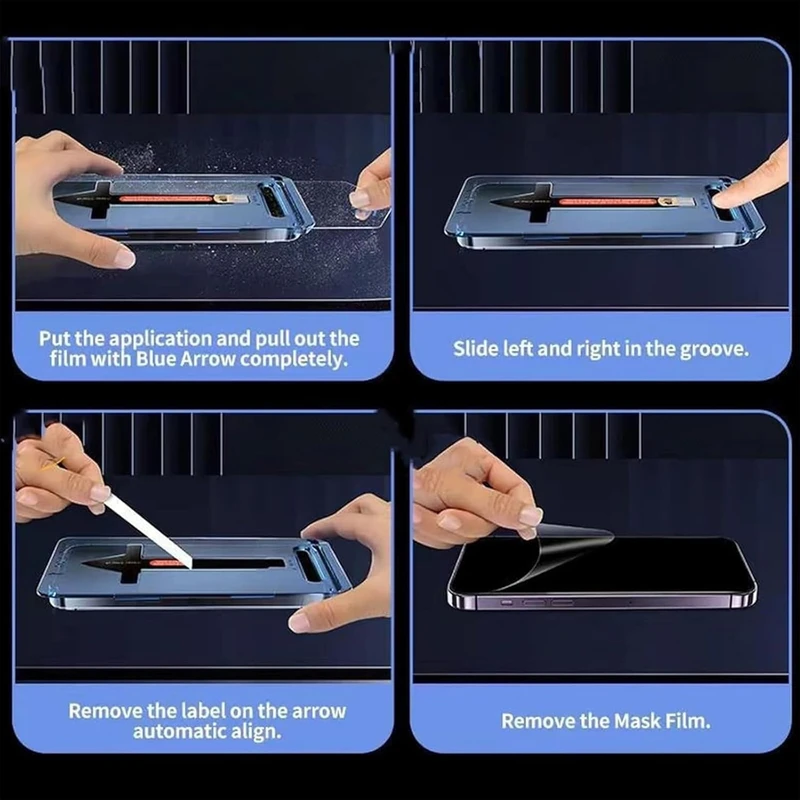 Put the application and pull out the film with Blue Arrow completely.

Slide left and right in the groove.

Remove the label on the arrow automatic align.

Remove the Mask Film.