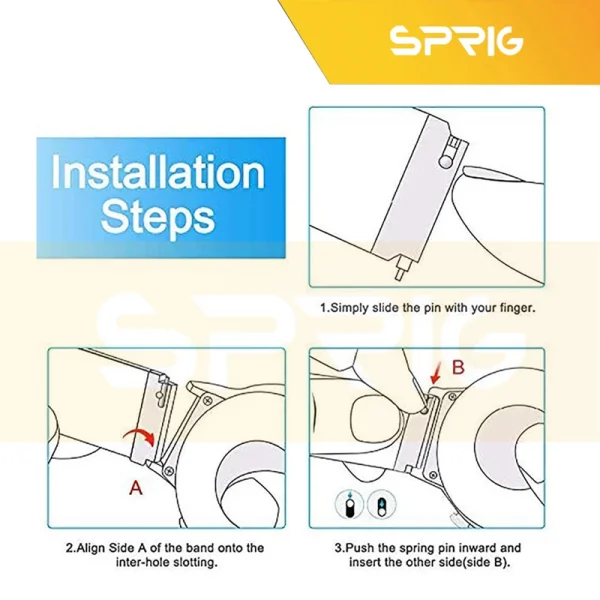 SPRIG

Installation Steps

1.Simply slide the pin with your finger.

SPRIG

A

2.Align Side A of the band onto the inter-hole slotting.

B

3.Push the spring pin inward and insert the other side(side B).