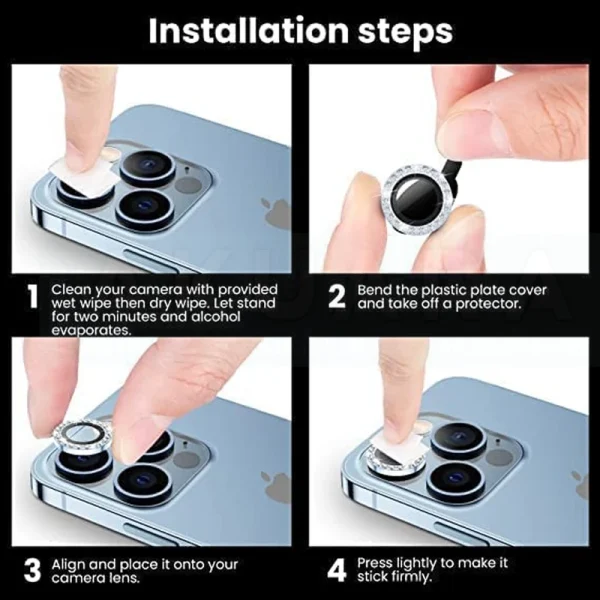 Installation steps

1 Clean your camera with provided wet wipe then dry wipe. Let stand for two minutes and alcohol evaporates.

2 Bend the plastic plate cover and take off a protector.

3 Align and place it onto your camera lens.

4 Press lightly to make it stick firmly.