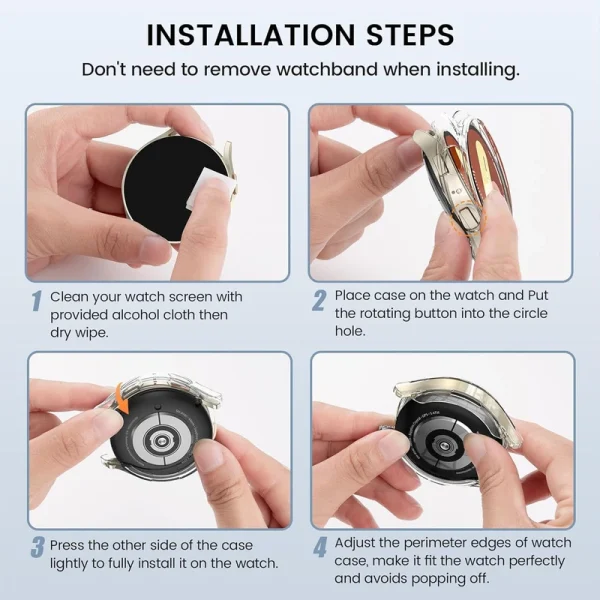 INSTALLATION STEPS

Don't need to remove watchband when installing.

1 Clean your watch screen with provided alcohol cloth then dry wipe.

2 Place case on the watch and Put the rotating button into the circle hole.

3 Press the other side of the case lightly to fully install it on the watch.

4 Adjust the perimeter edges of watch case, make it fit the watch perfectly and avoids popping off.