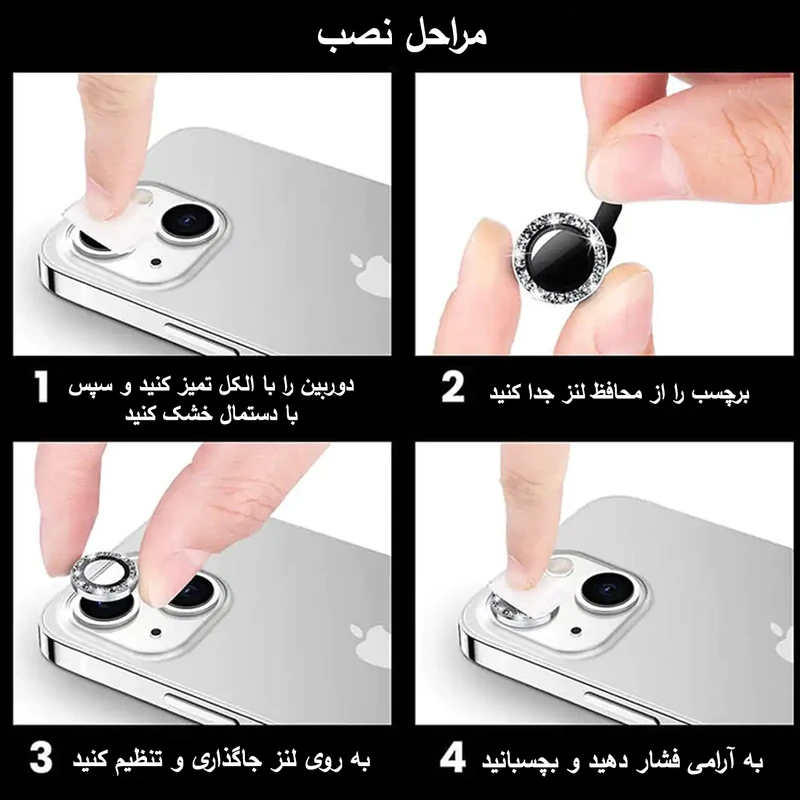 مراحل نصب

1 دوربین را با الکل تمیز کنید و سپس با دستمال خشک کنید

2 برچسب را از محافظ لنز جدا کنید

3 به روی لنز جاگذاری و تنظیم کنید

4 به آرامی فشار دهید و بچسبانید