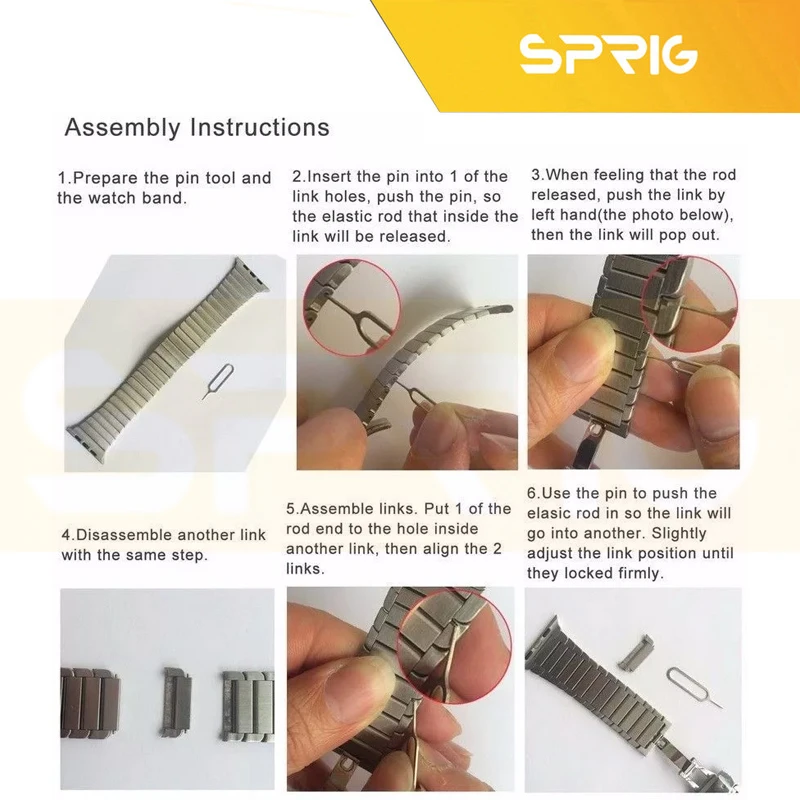 SPRIG

Assembly Instructions

1.Prepare the pin tool and the watch band.

2.Insert the pin into 1 of the link holes, push the pin, so the elastic rod that inside the link will be released.

3.When feeling that the rod released, push the link by left hand(the photo below), then the link will pop out.

4.Disassemble another link with the same step.

5.Assemble links. Put 1 of the rod end to the hole inside another link, then align the 2 links.

6.Use the pin to push the elasic rod in so the link will go into another. Slightly adjust the link position until they locked firmly.