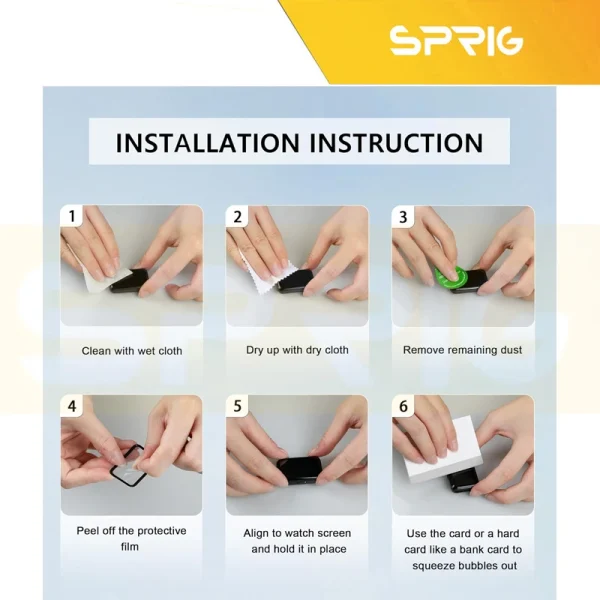 SPRIG

INSTALLATION INSTRUCTION

1

Clean with wet cloth

2

Dry up with dry cloth

3

Remove remaining dust

4

Peel off the protective film

5

Align to watch screen and hold it in place

6

Use the card or a hard card like a bank card to squeeze bubbles out