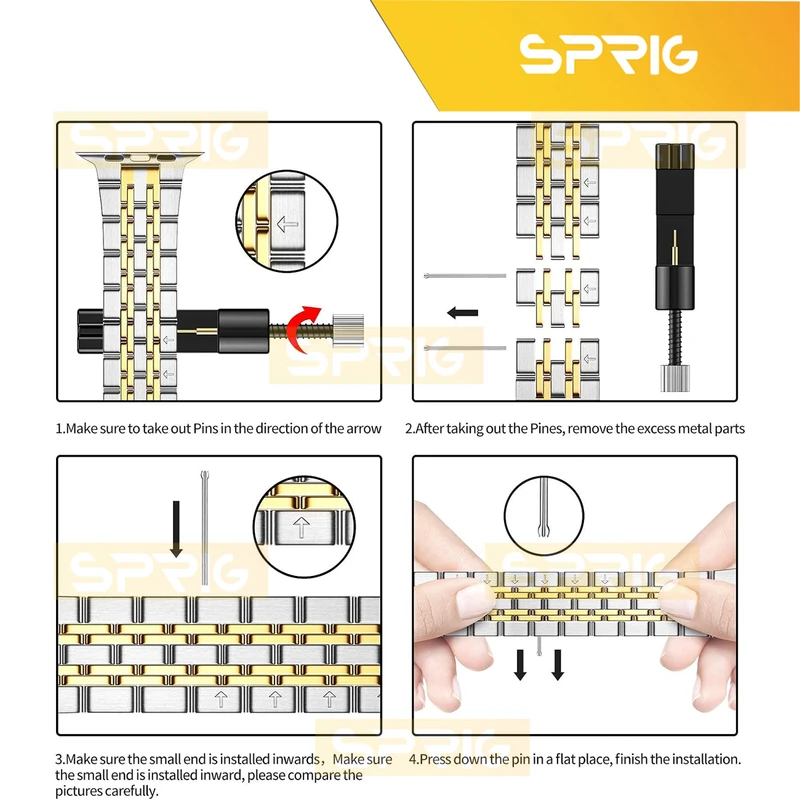 SPRIG

SPRIG

SPRIG

SPRIG

1.Make sure to take out Pins in the direction of the arrow

2.After taking out the Pines, remove the excess metal parts

SPRIG

SPRIG

SPRIG

3.Make sure the small end is installed inwards，Make sure the small end is installed inward, please compare the pictures carefully.

4.Press down the pin in a flat place, finish the installation.