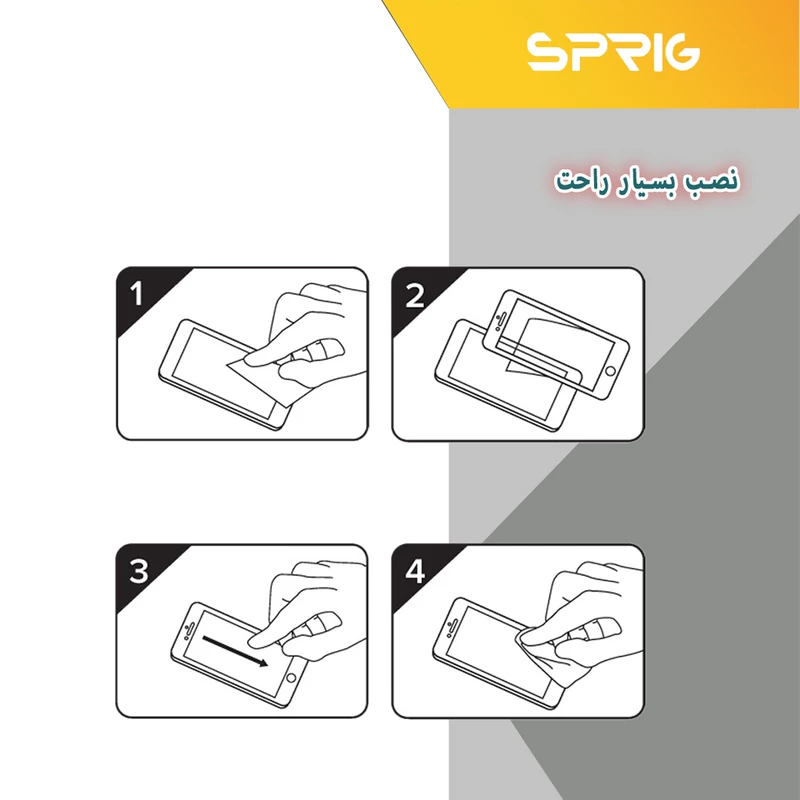 SPRIG

نصب بسیار راحت

1

2

3

4