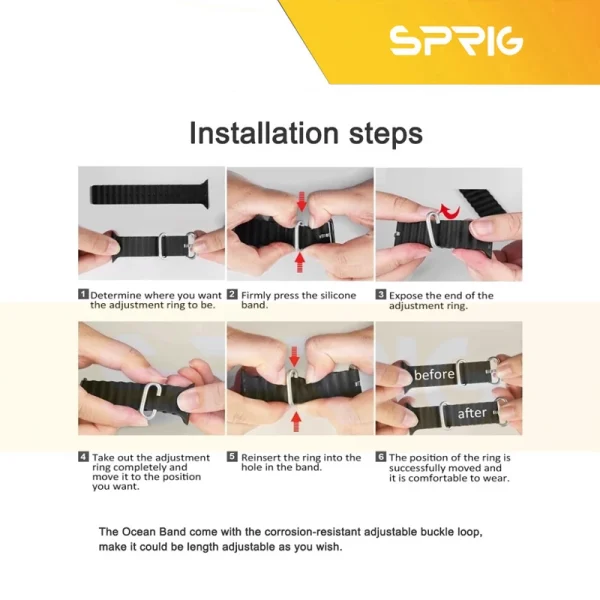 SPRIG

Installation steps

1 Determine where you want the adjustment ring to be.

2 Firmly press the silicone band.

3 Expose the end of the adjustment ring.

4 Take out the adjustment ring completely and move it to the position you want.

5 Reinsert the ring into the hole in the band.

before

after

6 The position of the ring is successfully moved and it is comfortable to wear.

The Ocean Band come with the corrosion-resistant adjustable buckle loop, make it could be length adjustable as you wish.