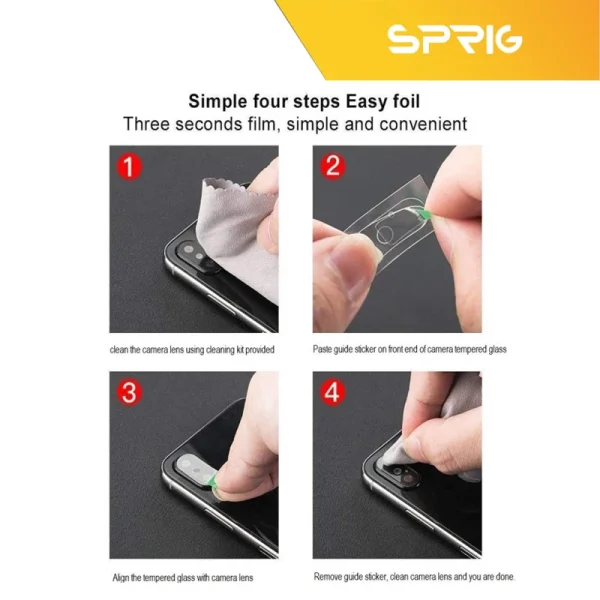 SPRIG

Simple four steps Easy foil
Three seconds film, simple and convenient

1

clean the camera lens using cleaning kit provided

2

Paste guide sticker on front end of camera tempered glass

3

Align the tempered glass with camera lens

4

Remove guide sticker, clean camera lens and you are done.