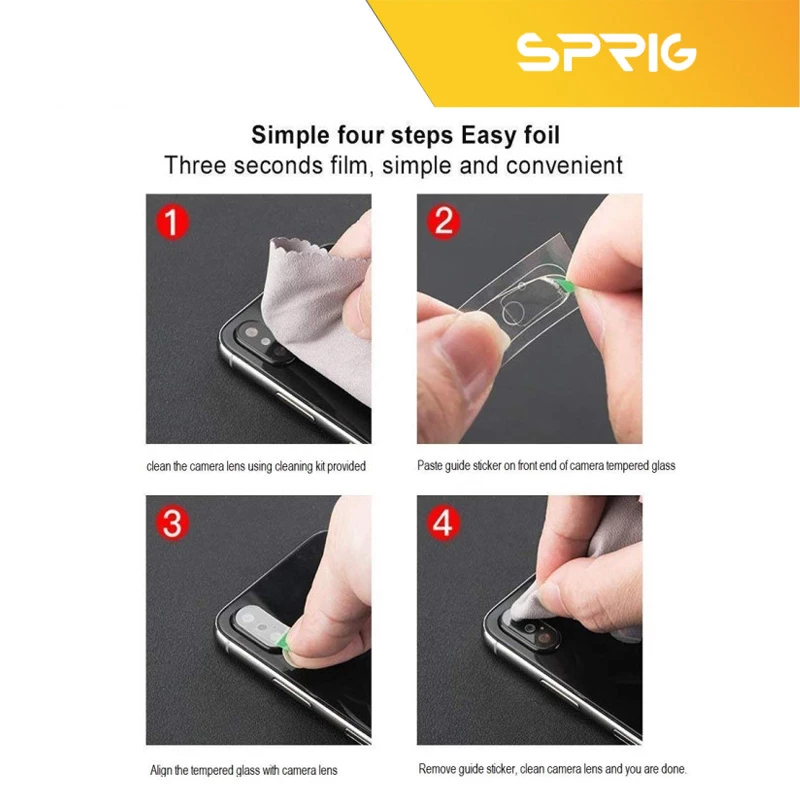 SPRIG

Simple four steps Easy foil
Three seconds film, simple and convenient

1

clean the camera lens using cleaning kit provided

2

Paste guide sticker on front end of camera tempered glass

3

Align the tempered glass with camera lens

4

Remove guide sticker, clean camera lens and you are done.