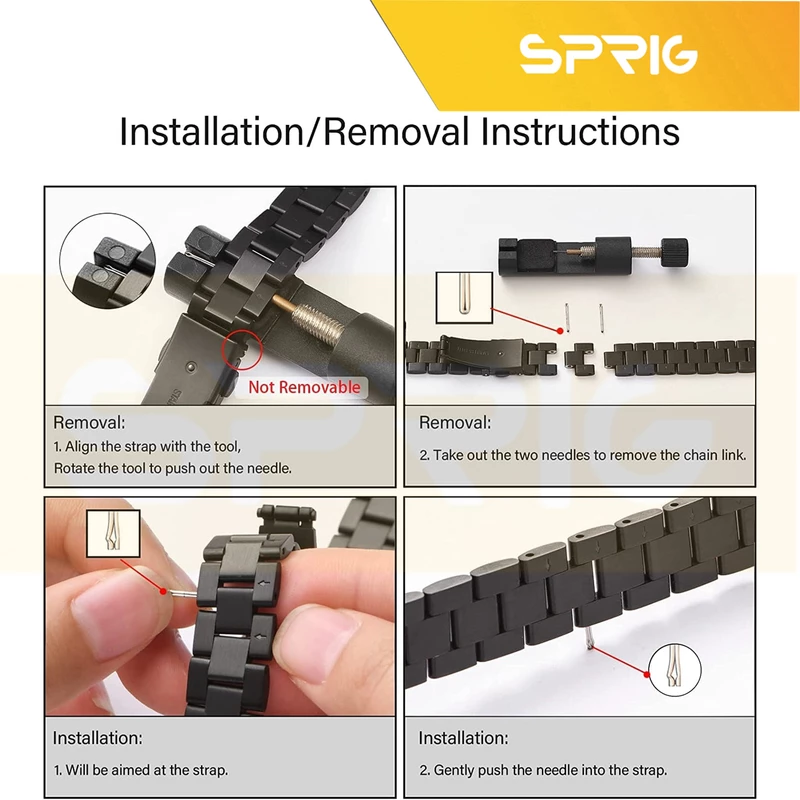 SPRIG

Installation/Removal Instructions

Not Removable

Removal:
1. Align the strap with the tool,
Rotate the tool to push out the needle.

Removal:
2. Take out the two needles to remove the chain link.

Installation:
1. Will be aimed at the strap.

Installation:
2. Gently push the needle into the strap.