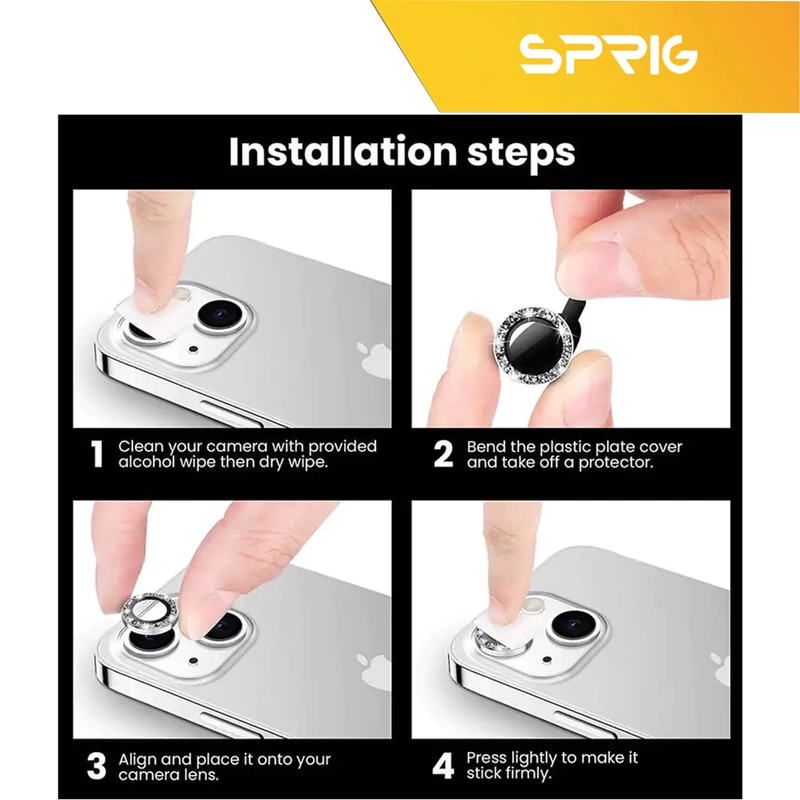 SPRIG

Installation steps

1 Clean your camera with provided alcohol wipe then dry wipe.

2 Bend the plastic plate cover and take off a protector.

3 Align and place it onto your camera lens.

4 Press lightly to make it stick firmly.