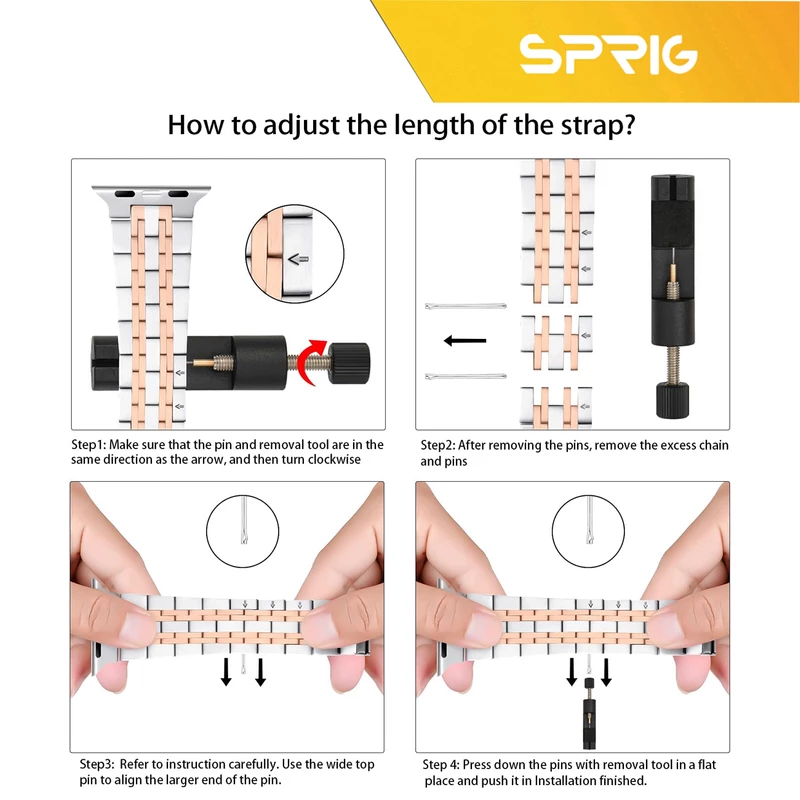 SPRIG

How to adjust the length of the strap?

Step1: Make sure that the pin and removal tool are in the same direction as the arrow, and then turn clockwise

Step2: After removing the pins, remove the excess chain and pins

Step3: Refer to instruction carefully. Use the wide top pin to align the larger end of the pin.

Step 4: Press down the pins with removal tool in a flat place and push it in Installation finished.