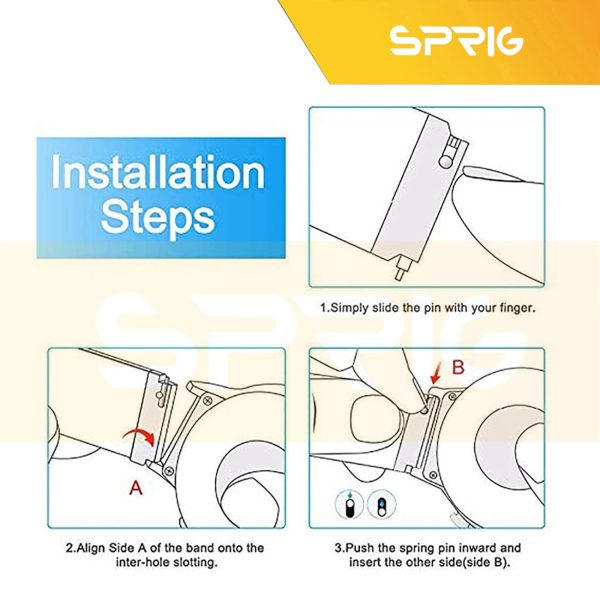 SPRIG

Installation Steps

1.Simply slide the pin with your finger.

SPRIG

A

B

2.Align Side A of the band onto the inter-hole slotting.

3.Push the spring pin inward and insert the other side(side B).