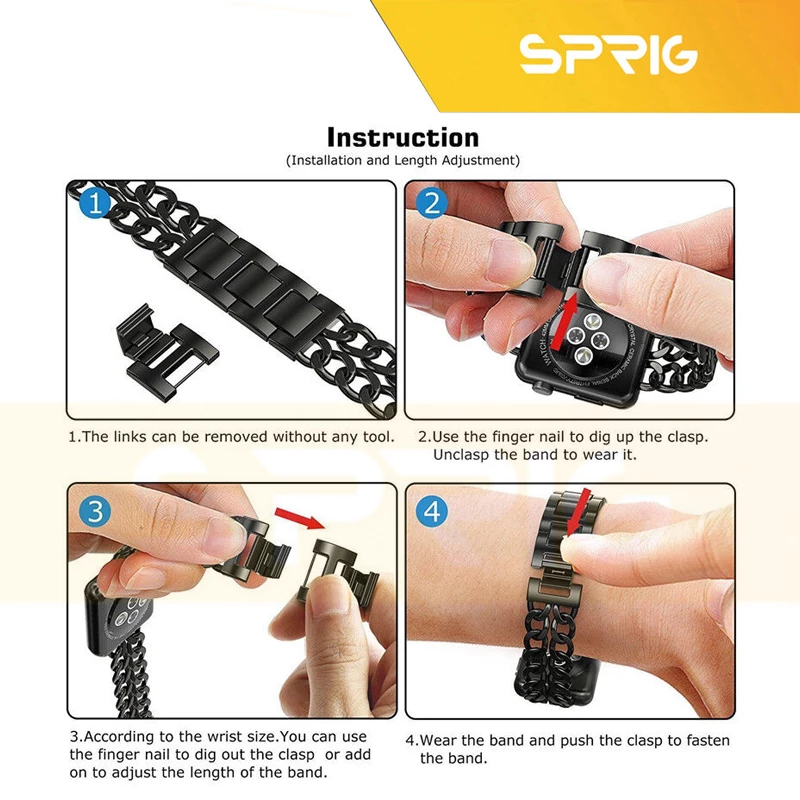 SPRIG

Instruction
(Installation and Length Adjustment)

1

2

1.The links can be removed without any tool.

2.Use the finger nail to dig up the clasp. Unclasp the band to wear it.

3

4

3.According to the wrist size.You can use the finger nail to dig out the clasp or add on to adjust the length of the band.

4.Wear the band and push the clasp to fasten the band.