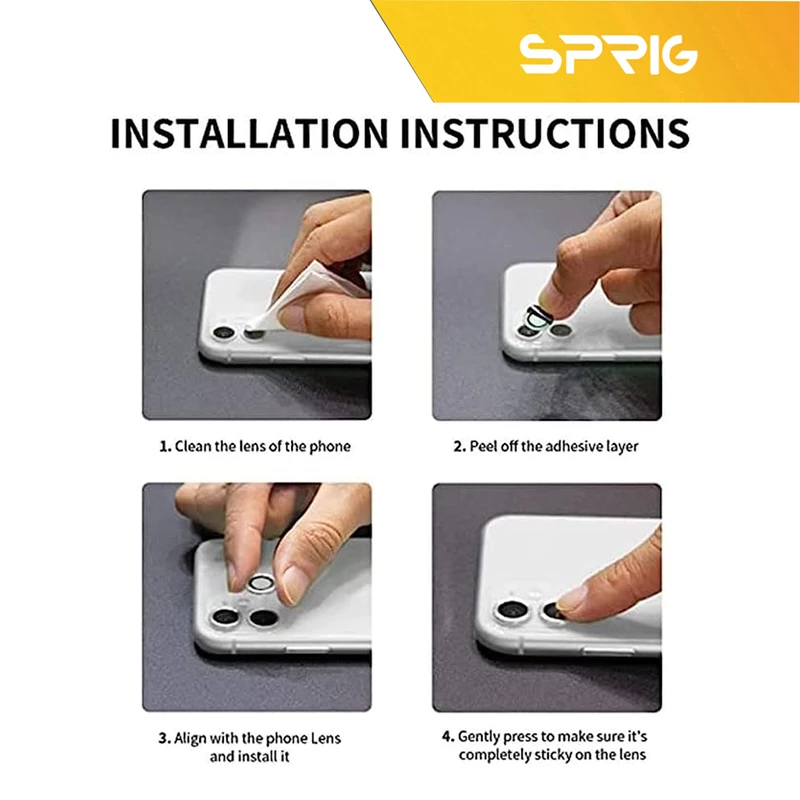 SPRIG

INSTALLATION INSTRUCTIONS

1. Clean the lens of the phone

2. Peel off the adhesive layer

3. Align with the phone Lens and install it

4. Gently press to make sure it's completely sticky on the lens